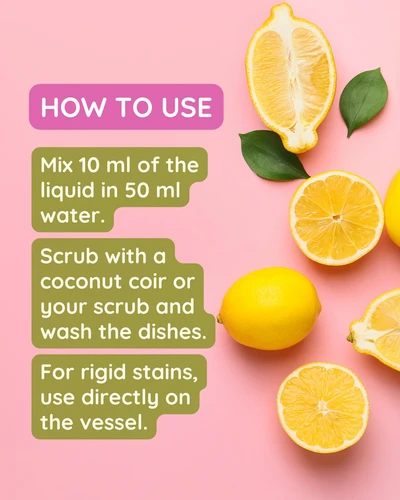 HOW TO USE

Mix 10 ml of the liquid in 50 ml water.

Scrub with a coconut coir or your scrub and wash the dishes.

For rigid stains, use directly on the vessel.